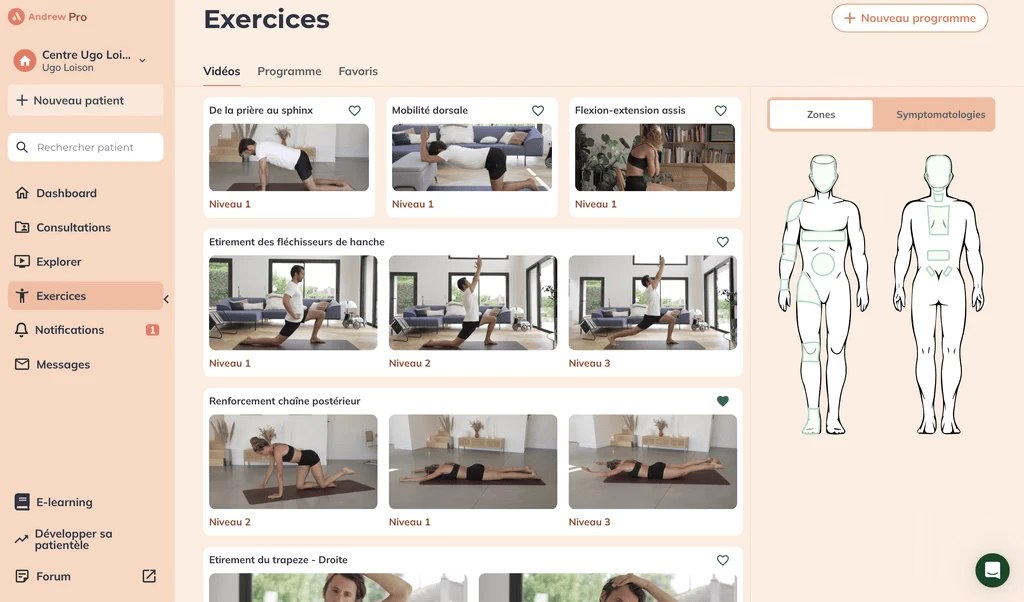 Andrew Pro

Centre Ugo Loi...
Ugo Loison

+ Nouveau patient

Rechercher patient

Dashboard
Consultations
Explorer
Exercices
Notifications 1
Messages

E-learning
Développer sa patientèle
Forum

Exercices

+ Nouveau programme

Vidéos Programme Favoris

De la prière au sphinx
Niveau 1

Mobilité dorsale
Niveau 1

Flexion-extension assis
Niveau 1

Etirement des fléchisseurs de hanche
Niveau 1
Niveau 2
Niveau 3

Renforcement chaîne postérieur
Niveau 2
Niveau 1
Niveau 3

Etirement du trapeze - Droite

Zones Symptomatologies